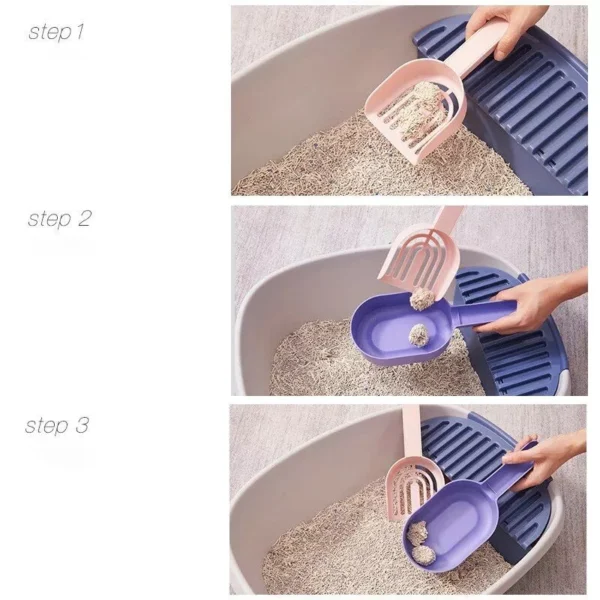 step 1

step 2

step 3