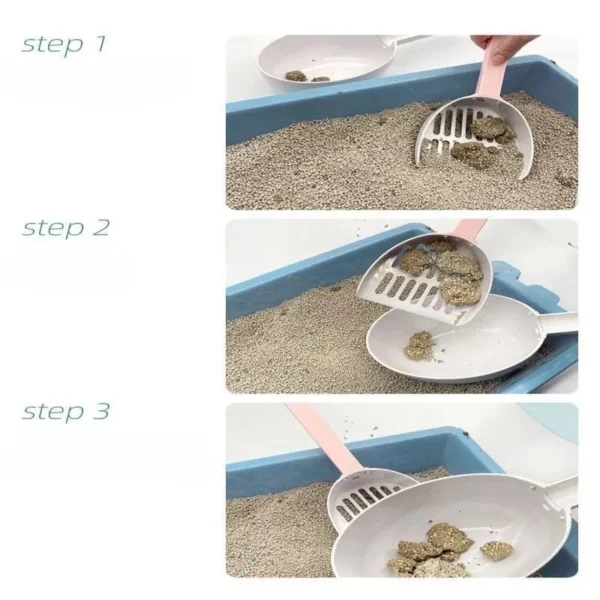 step 1

step 2

step 3